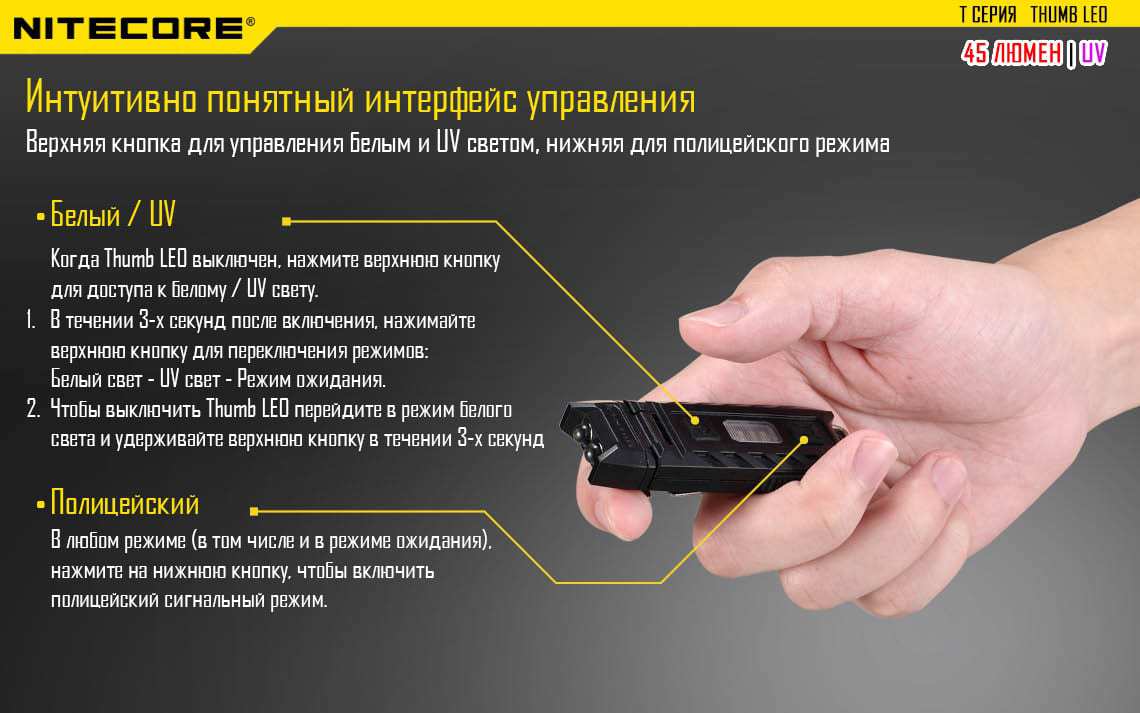 NITECORE®

T СЕРИЯ THUMB LEO

45 ЛЮМЕН | UV

Интуитивно понятный интерфейс управления

Верхняя кнопка для управления белым и UV светом, нижняя для полицейского режима

• Белый / UV

Когда Thumb LEO выключен, нажмите верхнюю кнопку для доступа к белому / UV свету.

1. В течении 3-х секунд после включения, нажимайте верхнюю кнопку для переключения режимов: Белый свет - UV свет - Режим ожидания.

2. Чтобы выключить Thumb LEO перейдите в режим белого света и удерживайте верхнюю кнопку в течении 3-х секунд

• Полицейский

В любом режиме (в том числе и в режиме ожидания), нажмите на нижнюю кнопку, чтобы включить полицейский сигнальный режим.