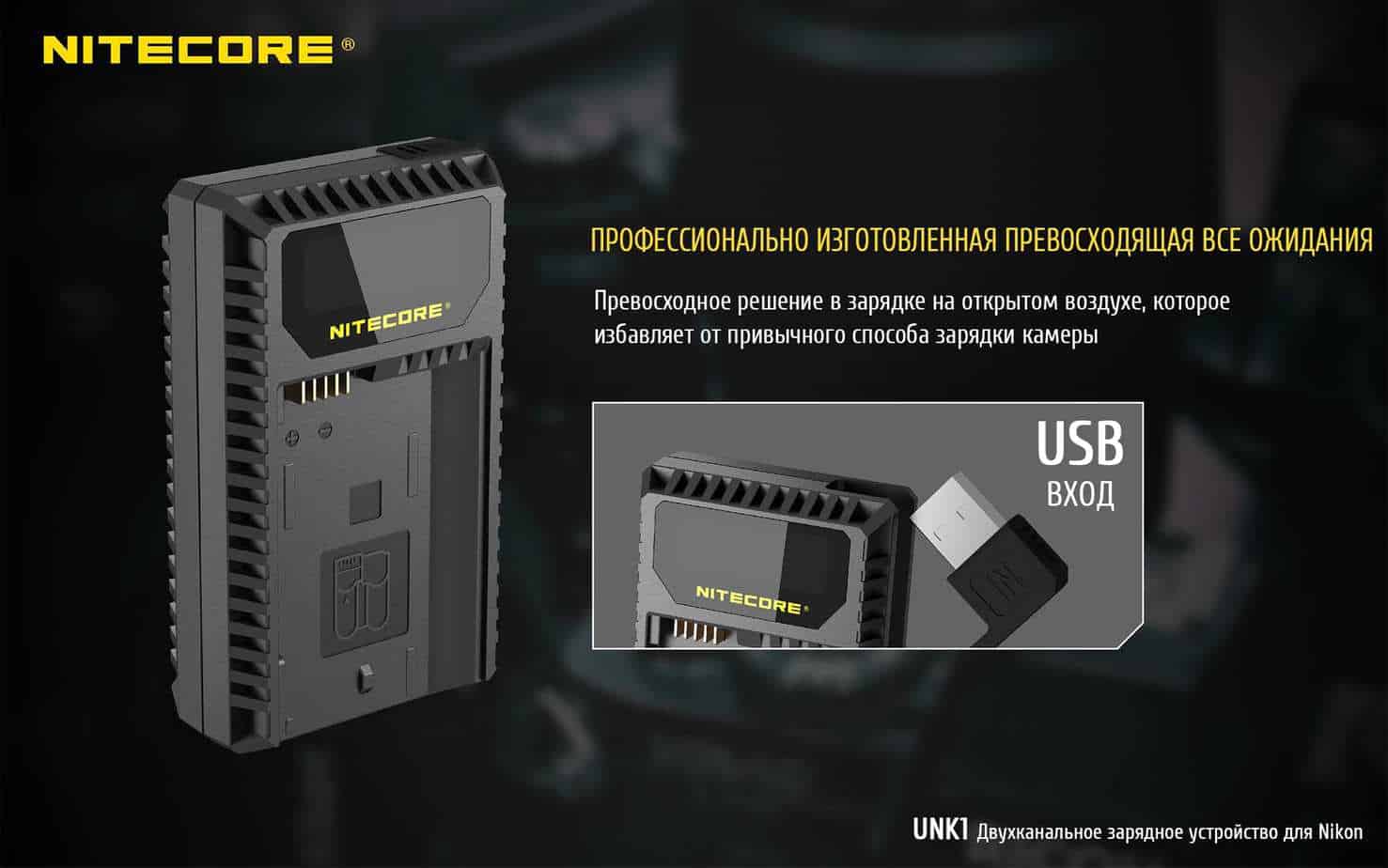 NITECORE®

NITECORE®

ПРОФЕССИОНАЛЬНО ИЗГОТОВЛЕННАЯ ПРЕВОСХОДЯЩАЯ ВСЕ ОЖИДАНИЯ

Превосходное решение в зарядке на открытом воздухе, которое избавляет от привычного способа зарядки камеры

USB
ВХОД

NITECORE®

UNK1 Двухканальное зарядное устройство для Nikon