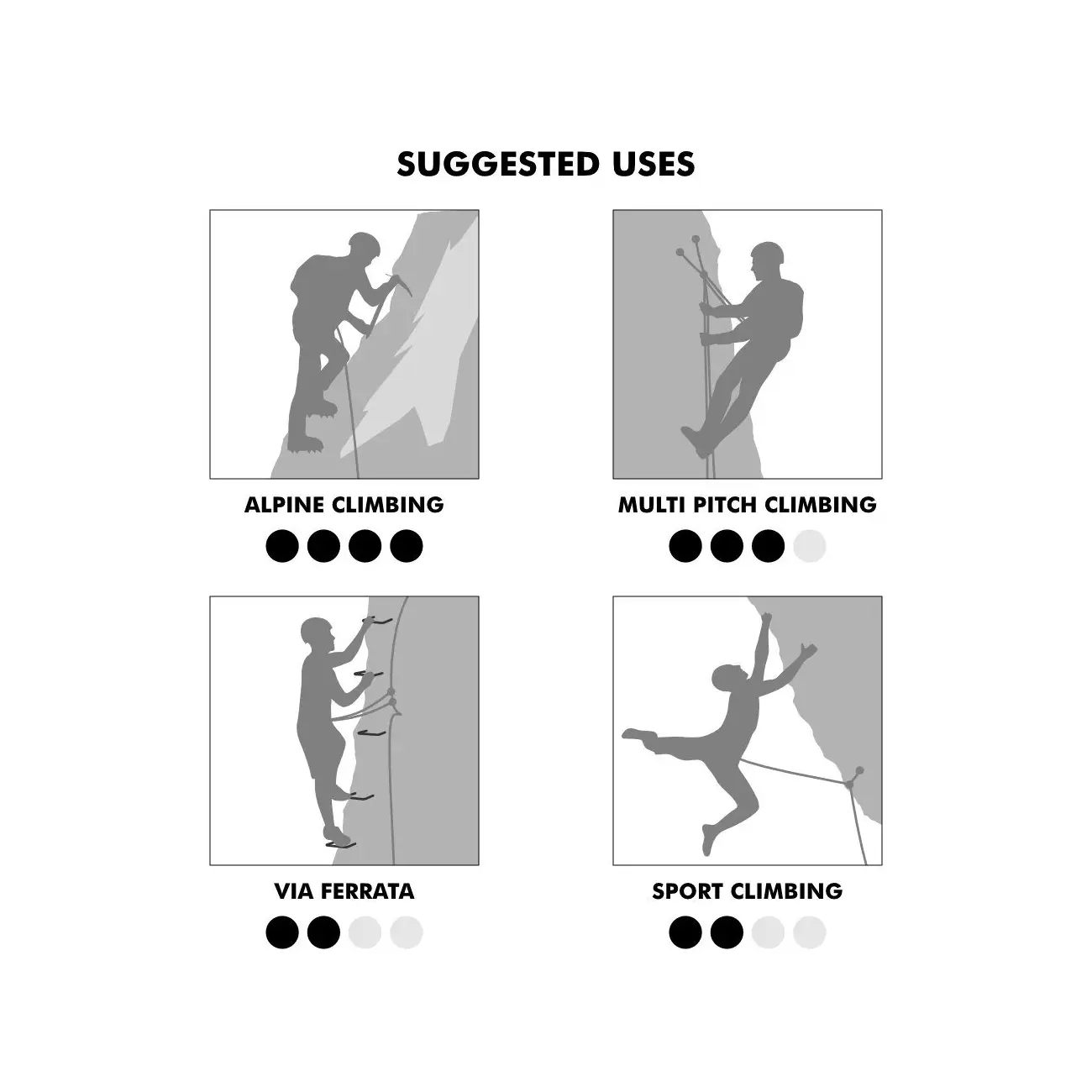 SUGGESTED USES

ALPINE CLIMBING

MULTI PITCH CLIMBING

VIA FERRATA

SPORT CLIMBING