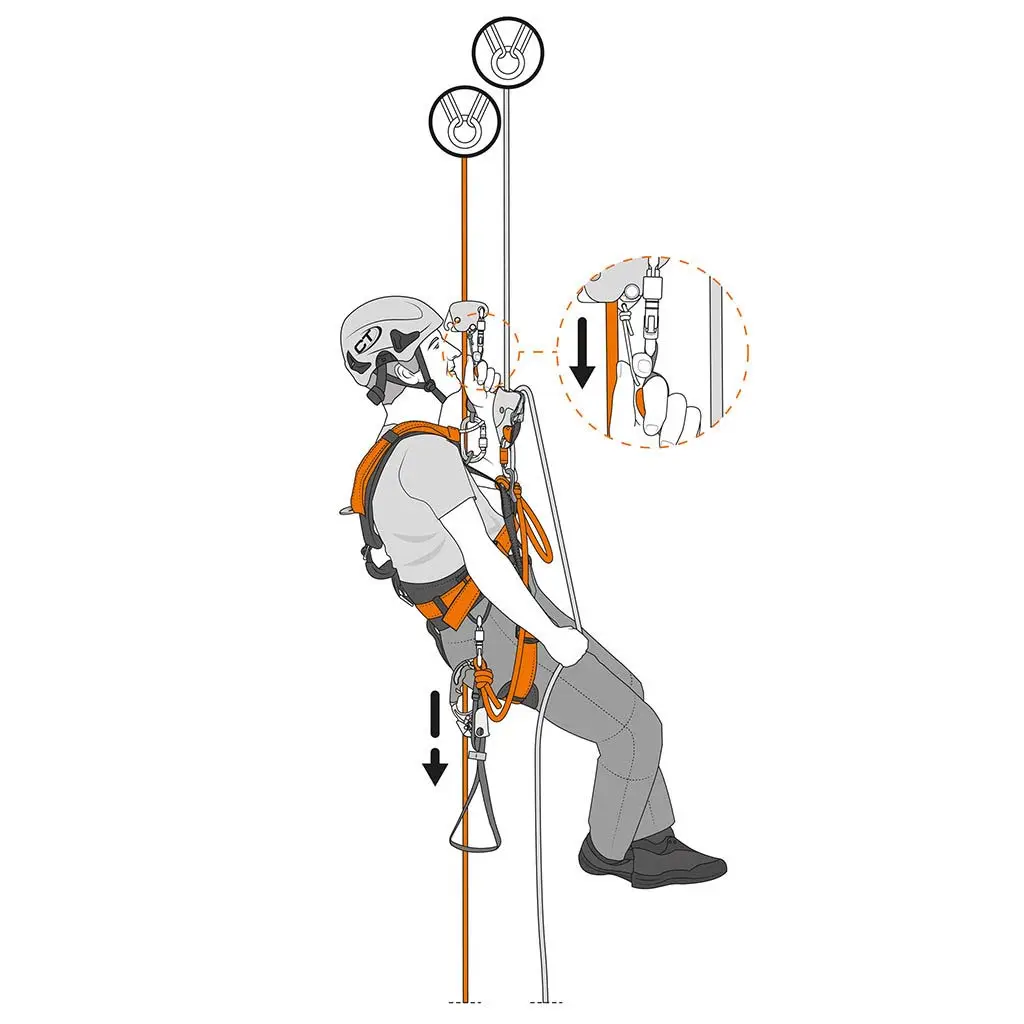 CT