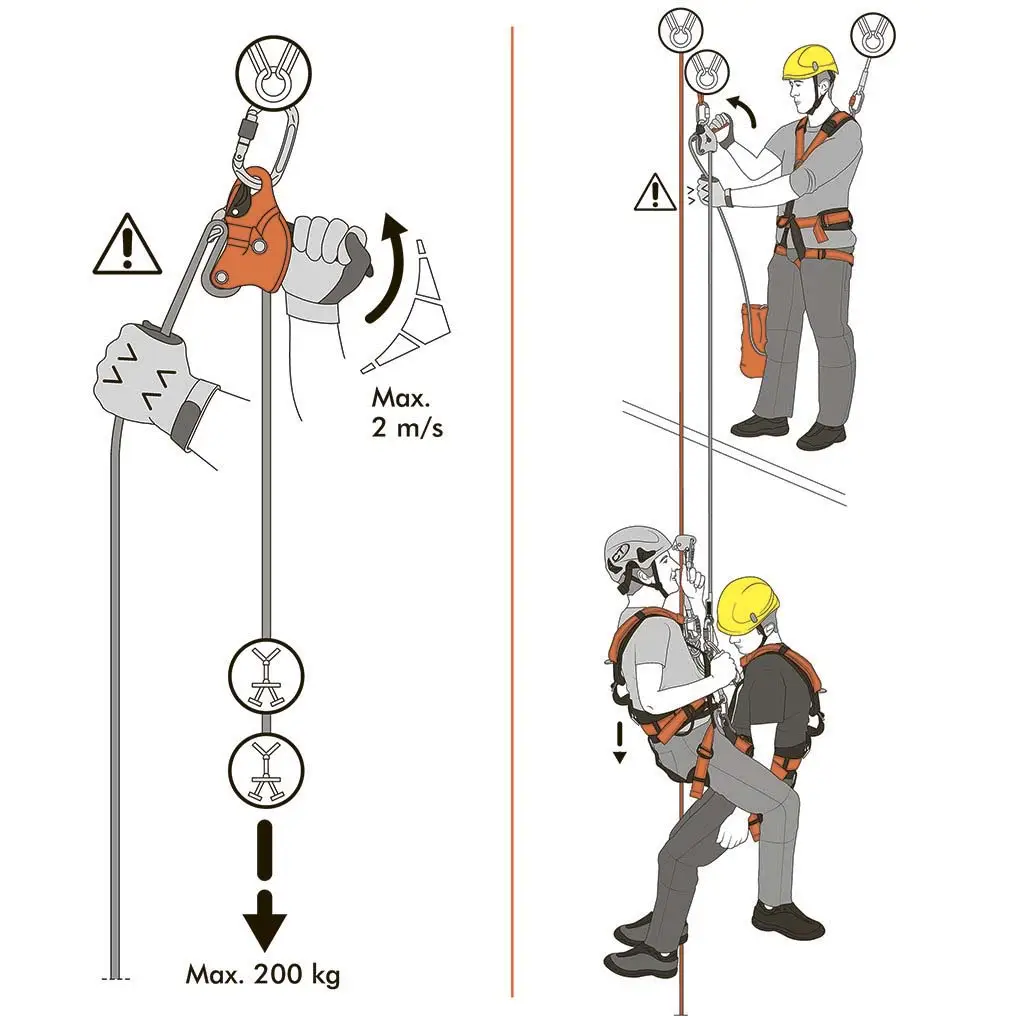 Max.
2 m/s

Max. 200 kg