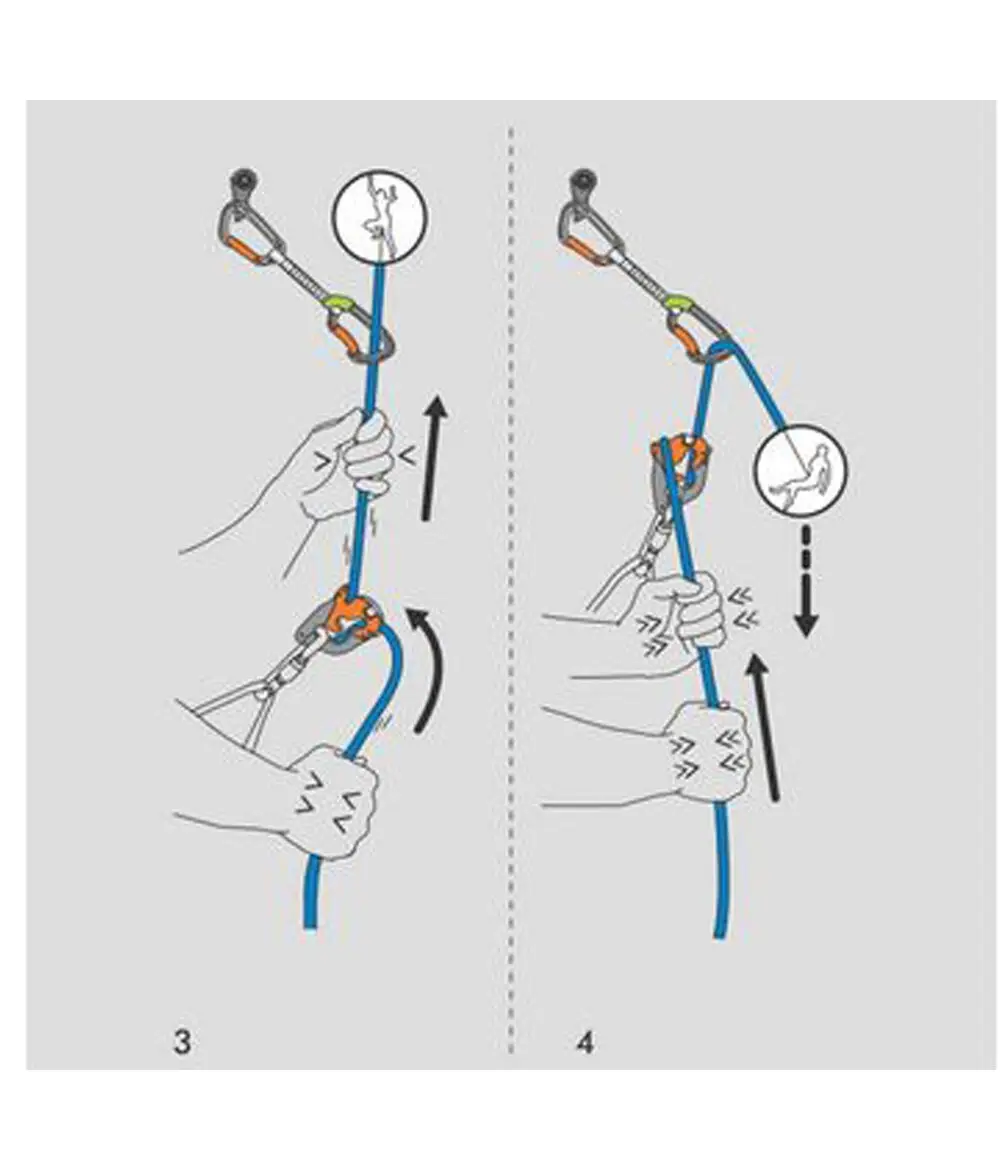 3

4