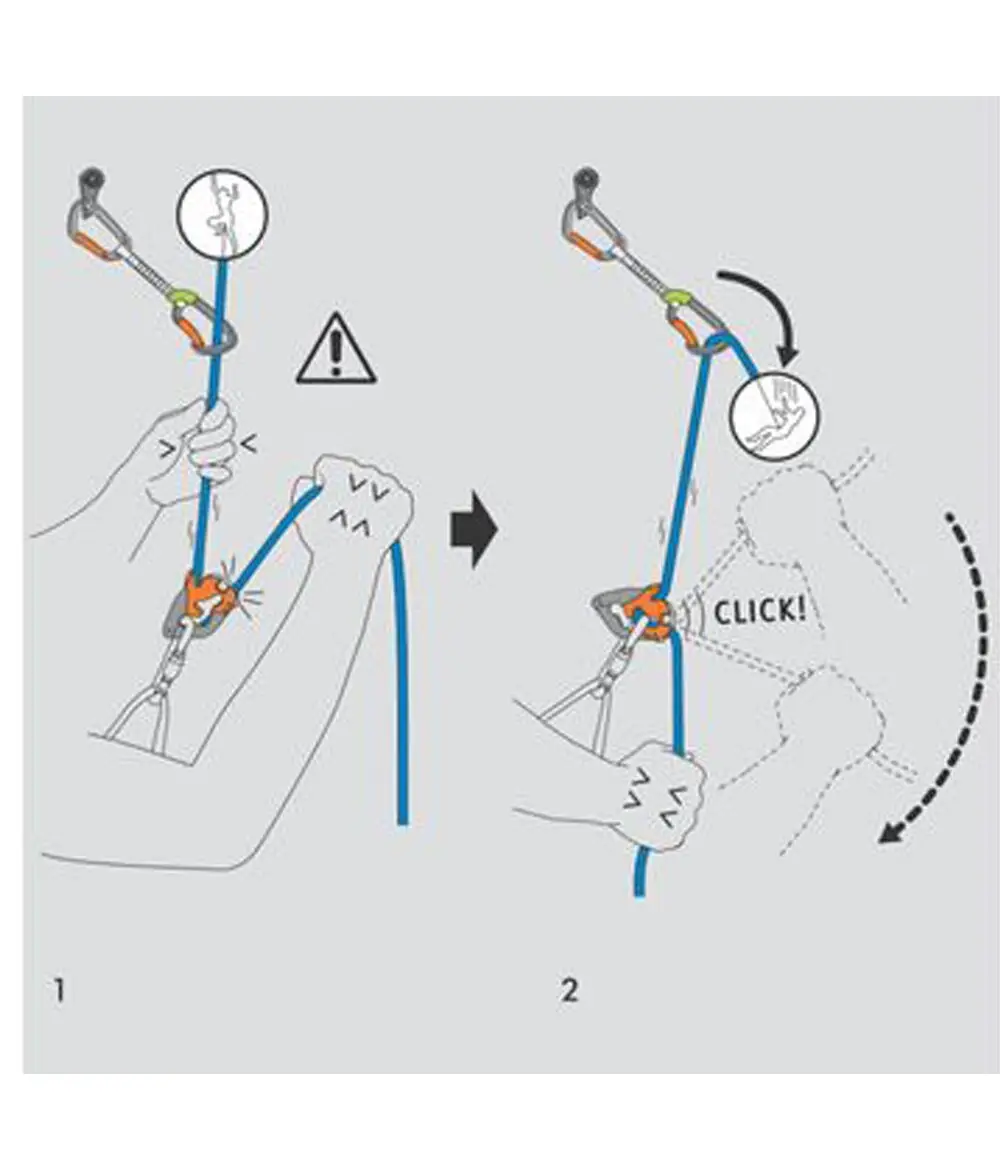 CLICK!

1

2