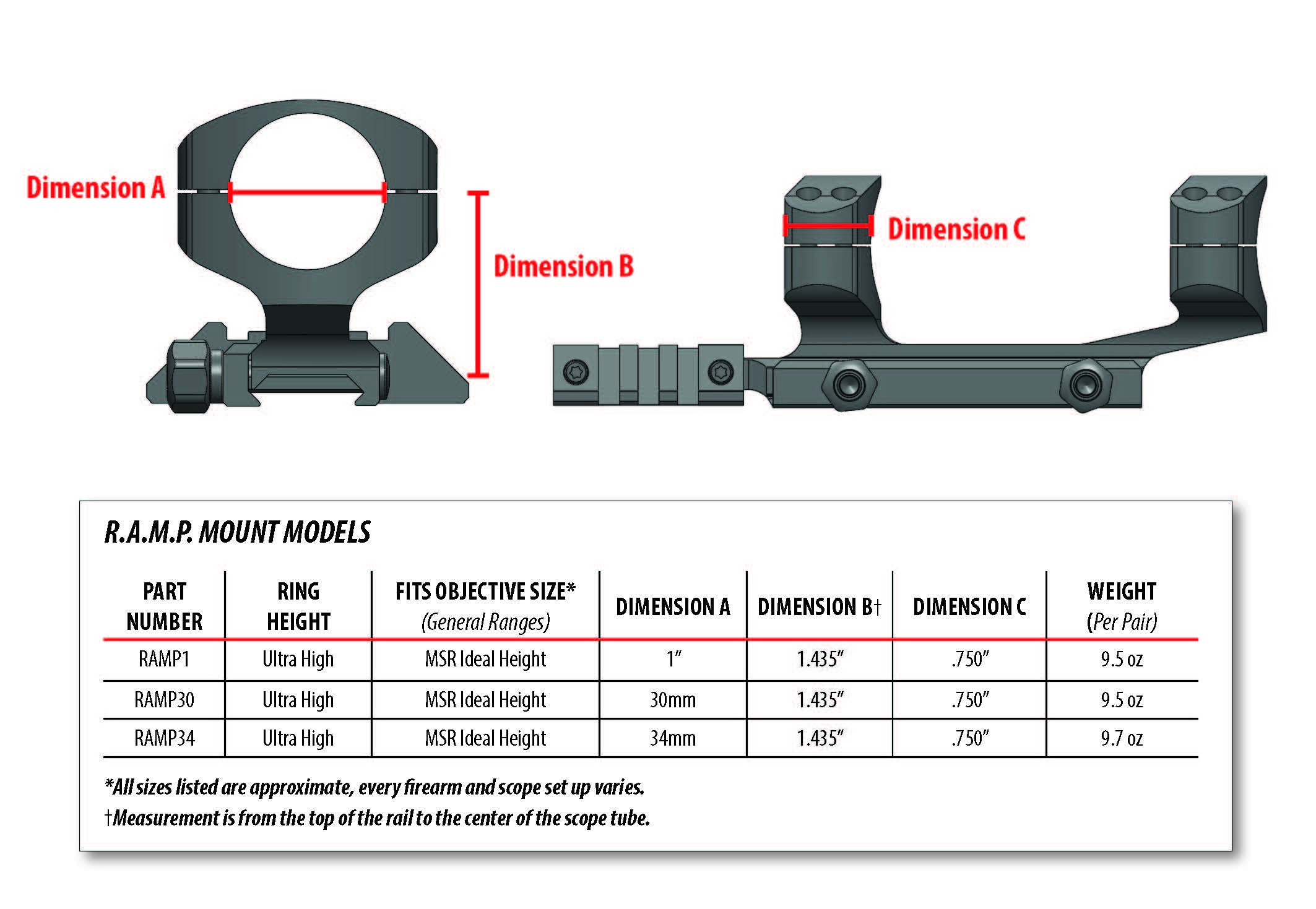 Dimension A

Dimension B

Dimension C

R.A.M.P. MOUNT MODELS

| PART NUMBER | RING HEIGHT | FITS OBJECTIVE SIZE* (General Ranges) | DIMENSION A | DIMENSION B† | DIMENSION C | WEIGHT (Per Pair) |
|---|---|---|---|---|---|---|
| RAMP1 | Ultra High | MSR Ideal Height | 1″ | 1.435″ | .750″ | 9.5 oz |
| RAMP30 | Ultra High | MSR Ideal Height | 30mm | 1.435″ | .750″ | 9.5 oz |
| RAMP34 | Ultra High | MSR Ideal Height | 34mm | 1.435″ | .750″ | 9.7 oz |

*All sizes listed are approximate, every firearm and scope set up varies.
†Measurement is from the top of the rail to the center of the scope tube.