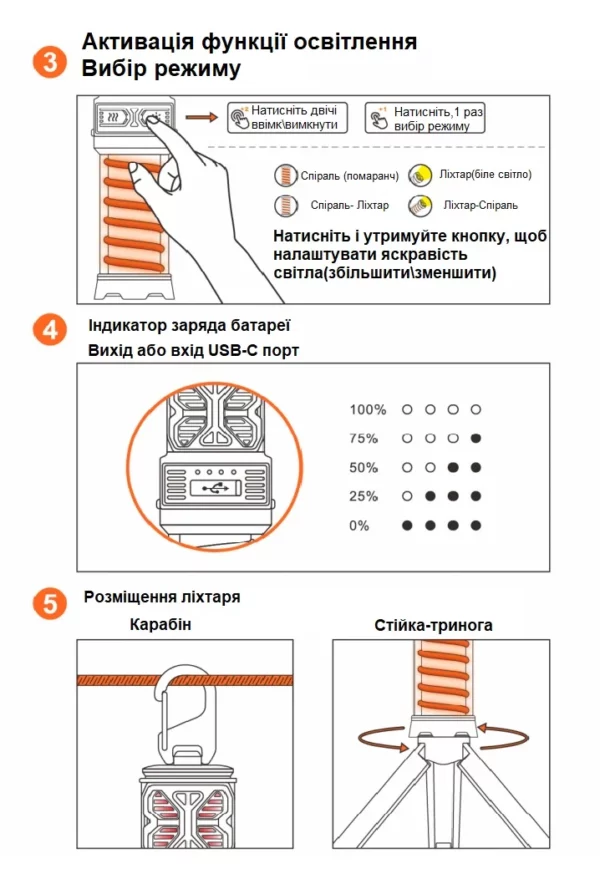 3

Активація функції освітлення
Вибір режиму

Натисніть двічі ввімк\вимкнути

Натисніть,1 раз вибір режиму

Спіраль (помаранч)

Ліхтар(біле світло)

Спіраль- Ліхтар

Ліхтар-Спіраль

Натисніть і утримуйте кнопку, щоб налаштувати яскравість світла(збільшити\зменшити)

4

Індикатор заряда батареї
Вихід або вхід USB-C порт

100% ○ ○ ○ ○
75% ○ ○ ○ ●
50% ○ ○ ● ●
25% ○ ● ● ●
0% ● ● ● ●

5

Розміщення ліхтаря

Карабін

Стійка-тринога